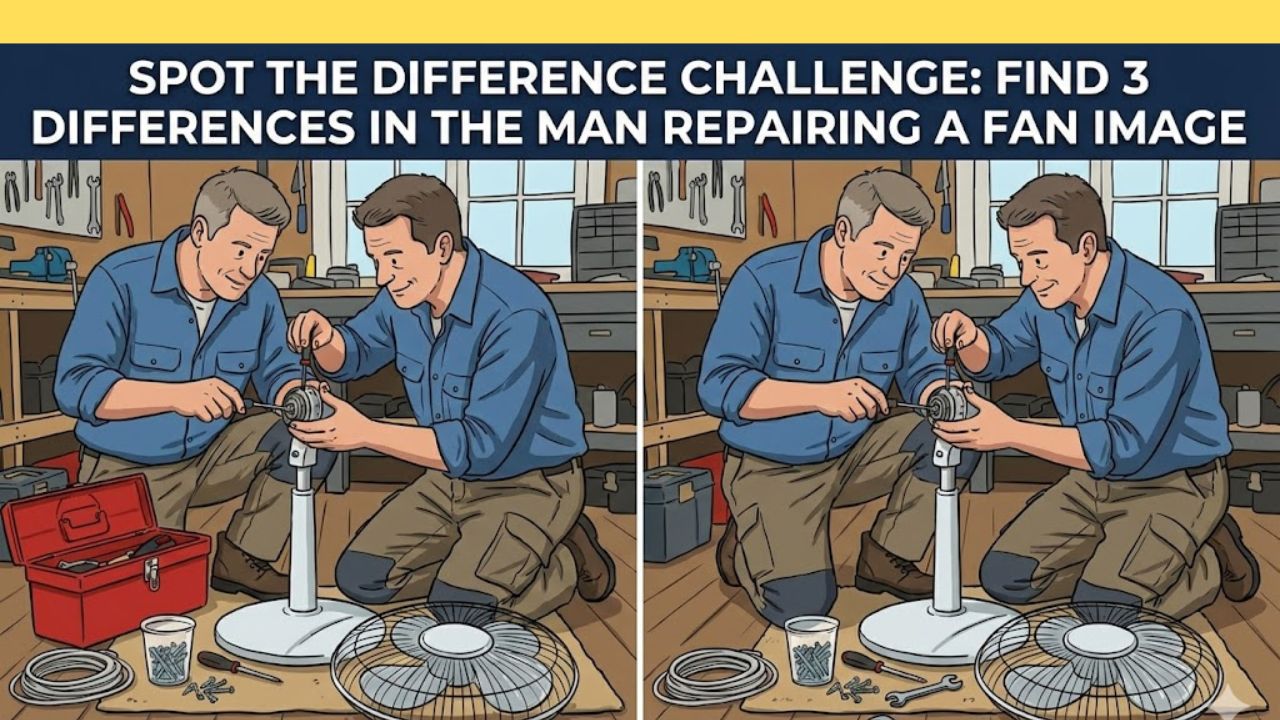 SPOT THE DIFFERENCE CHALLENGE: FIND 3 DIFFERENCES IN THE MAN REPAIRING A FAN IMAGE